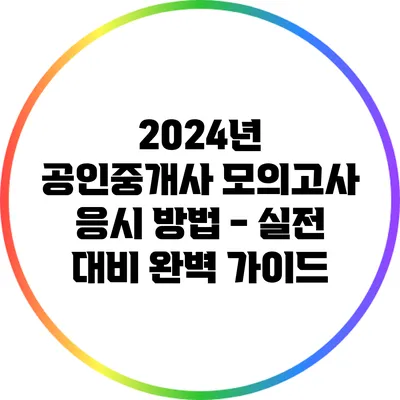 2024년
공인중개사 모의고사
응시 방법 - 실전
대비 완벽 가이드