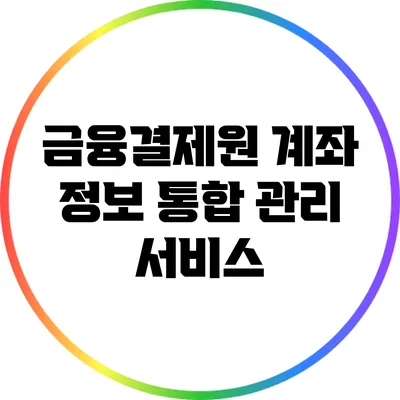 금융결제원 계좌 정보 통합 관리 서비스