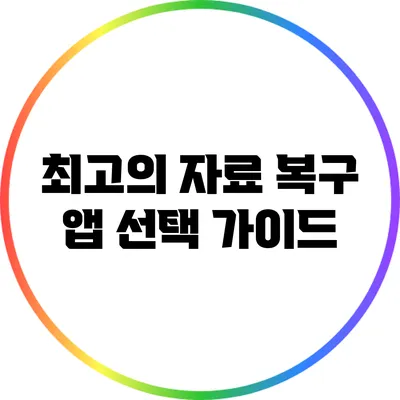 최고의 자료 복구 앱 선택 가이드