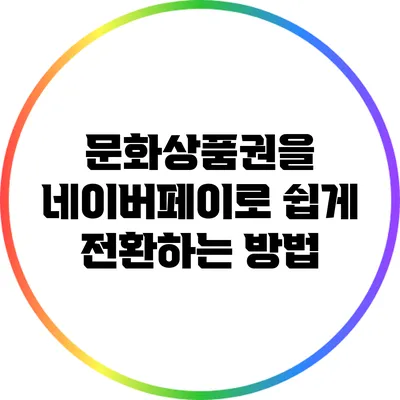 문화상품권을
네이버페이로 쉽게
전환하는 방법