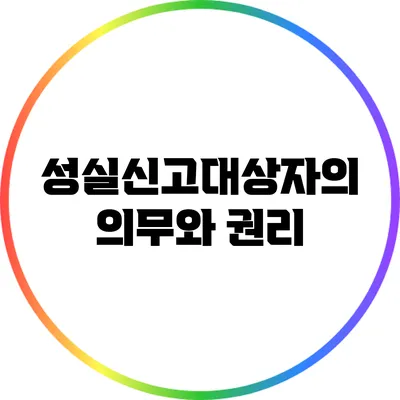 성실신고대상자의
의무와 권리