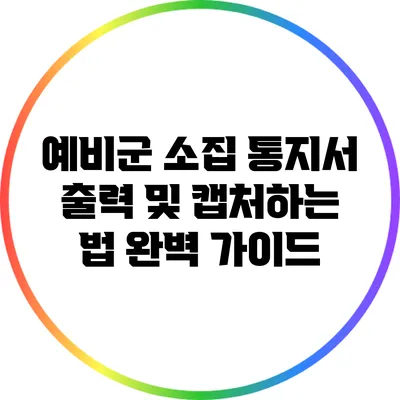 예비군 소집 통지서 출력 및 캡처하는 법 완벽 가이드