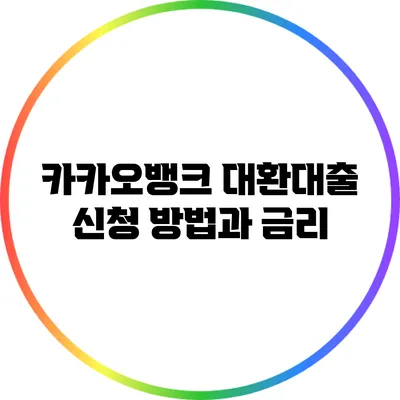 카카오뱅크 대환대출 신청 방법과 금리