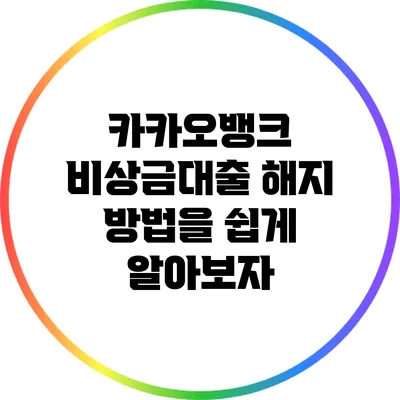 카카오뱅크 비상금대출 해지 방법을 쉽게 알아보자